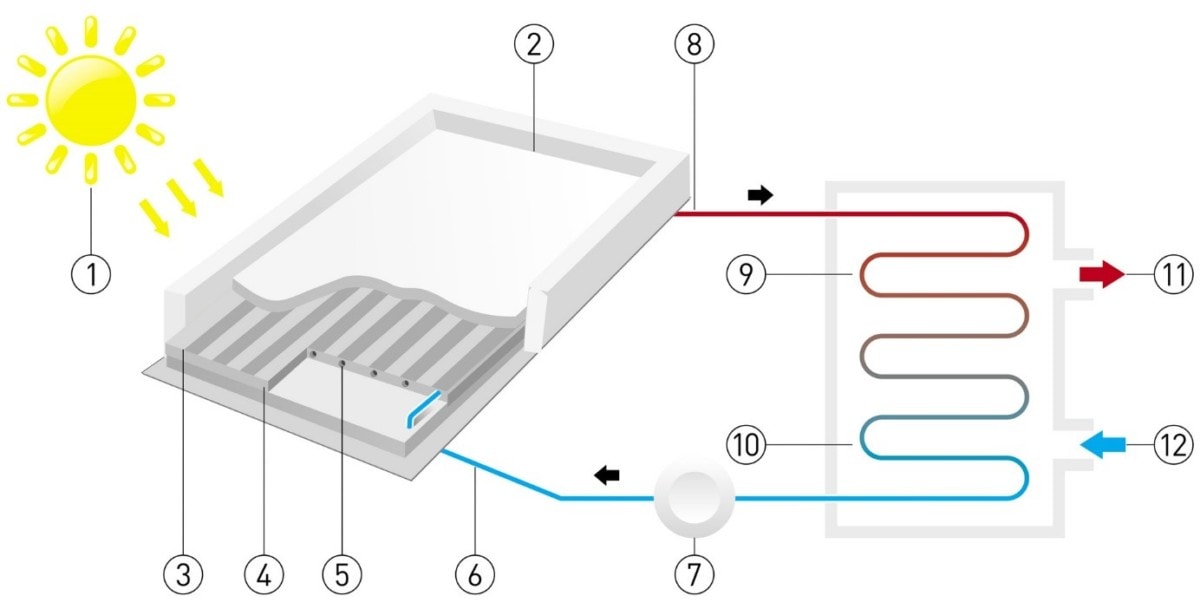 2
8
1
9
11
10
12
3
4
5
6
7