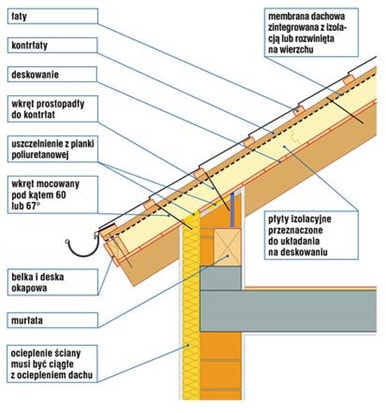 łaty

kontrłaty

deskowanie

wkręt prostopadły do kontrłat

uszczelnienie z pianki poliuretanowej

wkręt mocowany pod kątem 60 lub 67°

belka i deska okapowa

murłata

ocieplenie ściany musi być ciągłe z ociepleniem dachu

membrana dachowa zintegrowana z izolacją lub rozwinięta na wierzchu

płyty izolacyjne przeznaczone do układania na deskowaniu